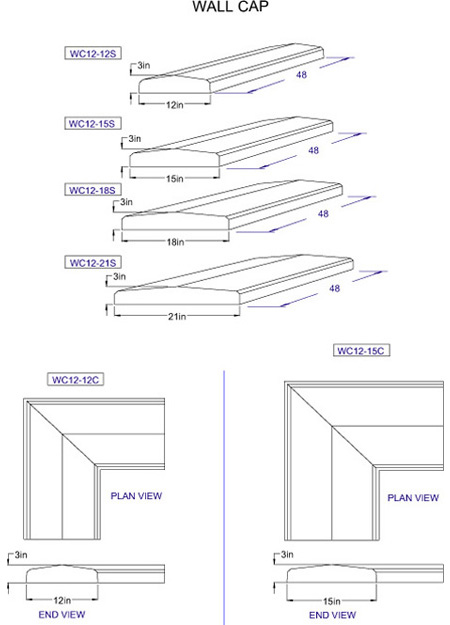 WALL CAP

WC12-12S
3in
48
12in

WC12-15S
3in
48
15in

WC12-18S
3in
48
18in

WC12-21S
3in
48
21in

WC12-12C
PLAN VIEW
3in
12in
END VIEW

WC12-15C
PLAN VIEW
3in
15in
END VIEW